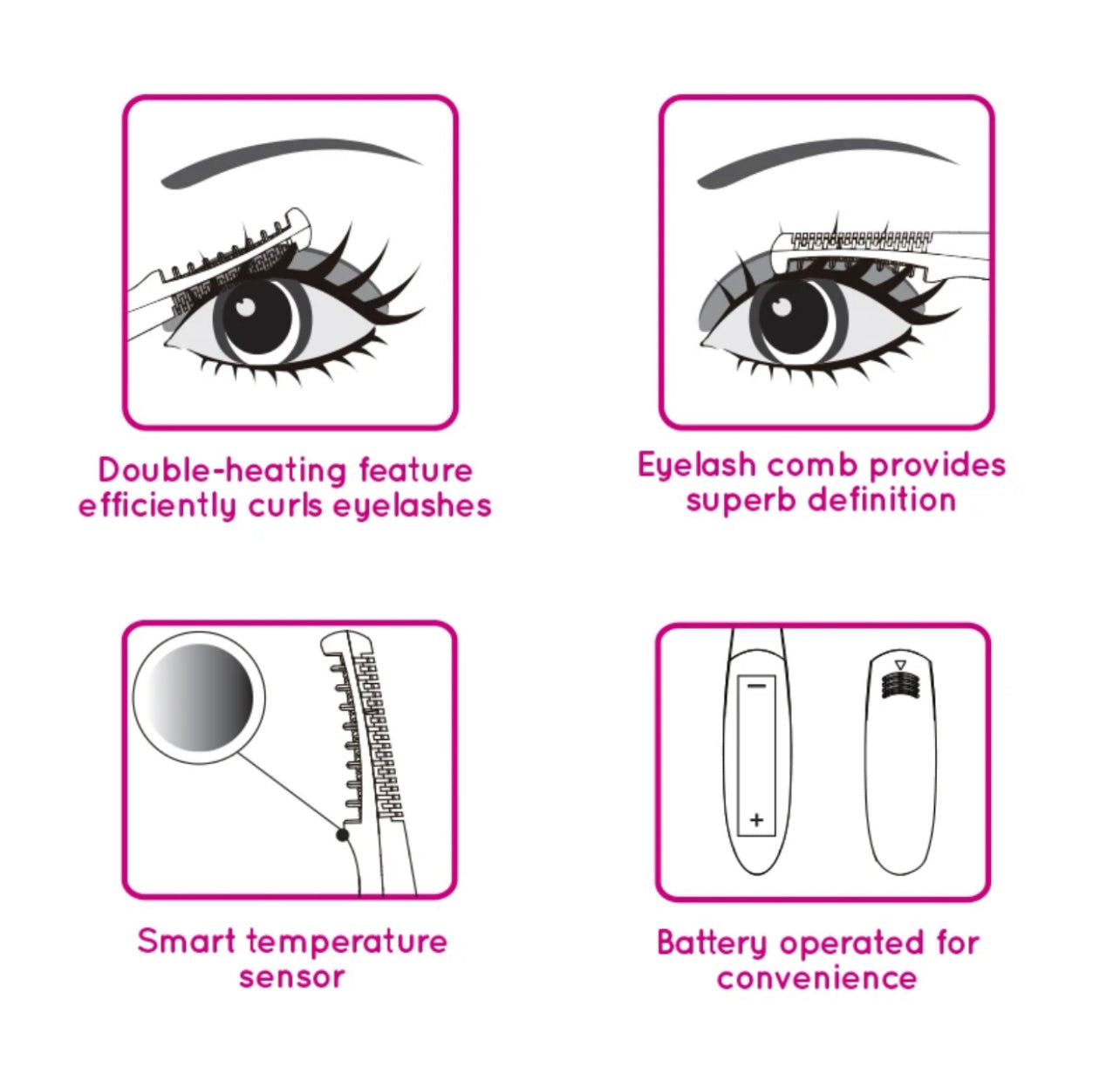 Double-heating feature efficiently curls eyelashes

Eyelash comb provides superb definition

Smart temperature sensor

−
+

Battery operated for convenience